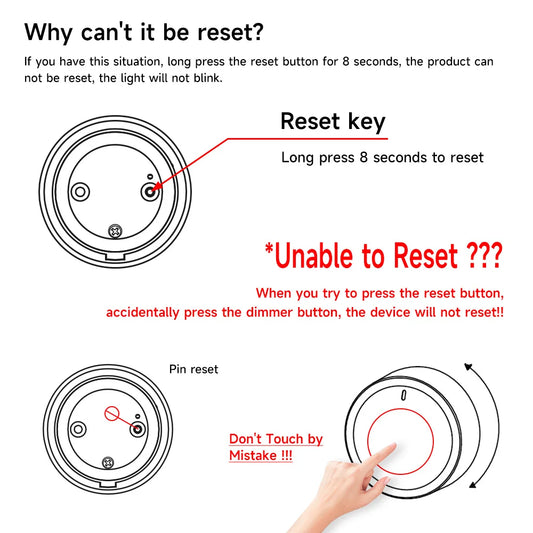 Why can't it be reset?

If you have this situation, long press the reset button for 8 seconds, the product can not be reset, the light will not blink.

Reset key

Long press 8 seconds to reset

*Unable to Reset ???

When you try to press the reset button, accidentally press the dimmer button, the device will not reset!!

Pin reset

Don't Touch by Mistake !!!