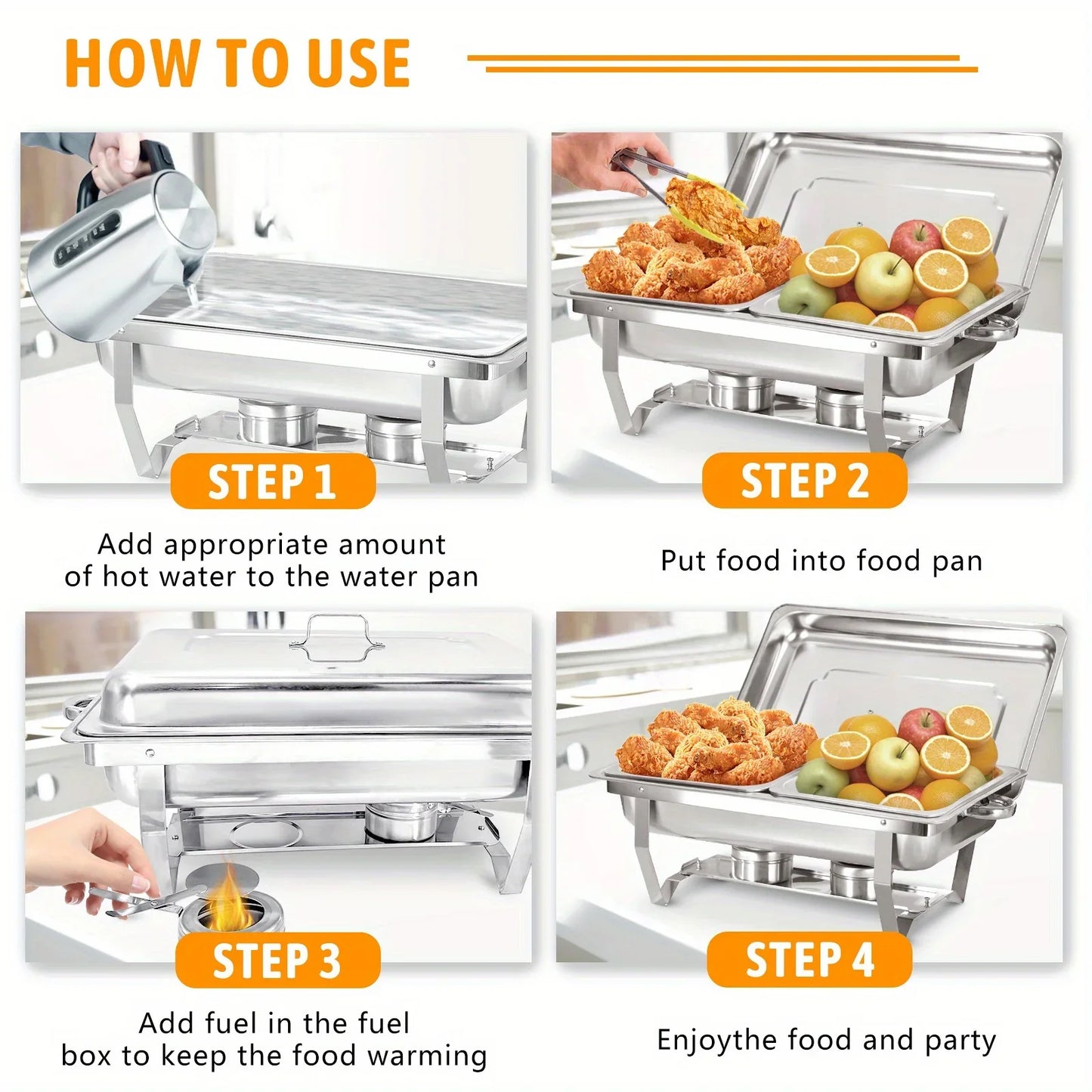 HOW TO USE

STEP 1

Add appropriate amount of hot water to the water pan

STEP 2

Put food into food pan

STEP 3

Add fuel in the fuel box to keep the food warming

STEP 4

Enjoythe food and party