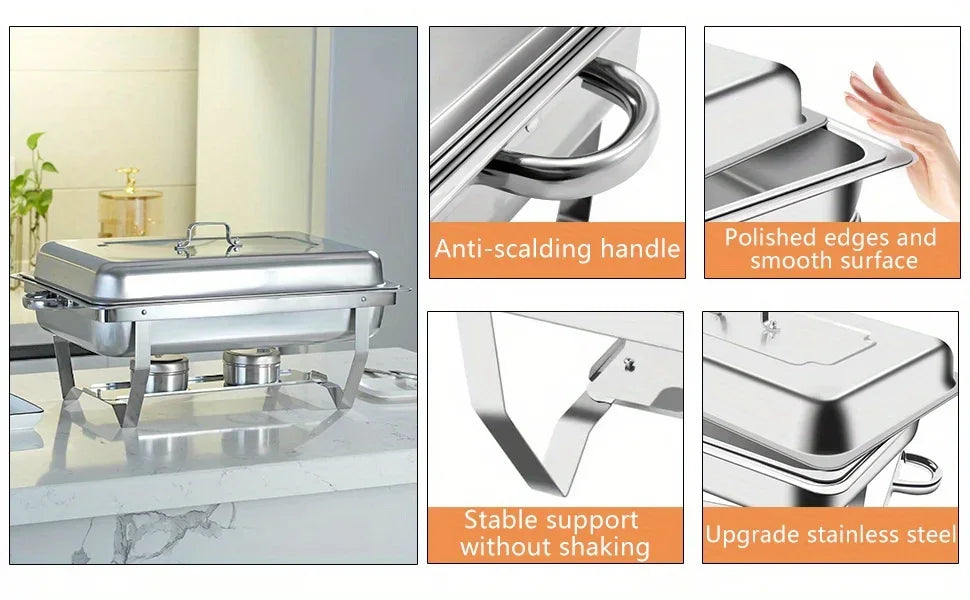 Anti-scalding handle

Polished edges and smooth surface

Stable support without shaking

Upgrade stainless steel